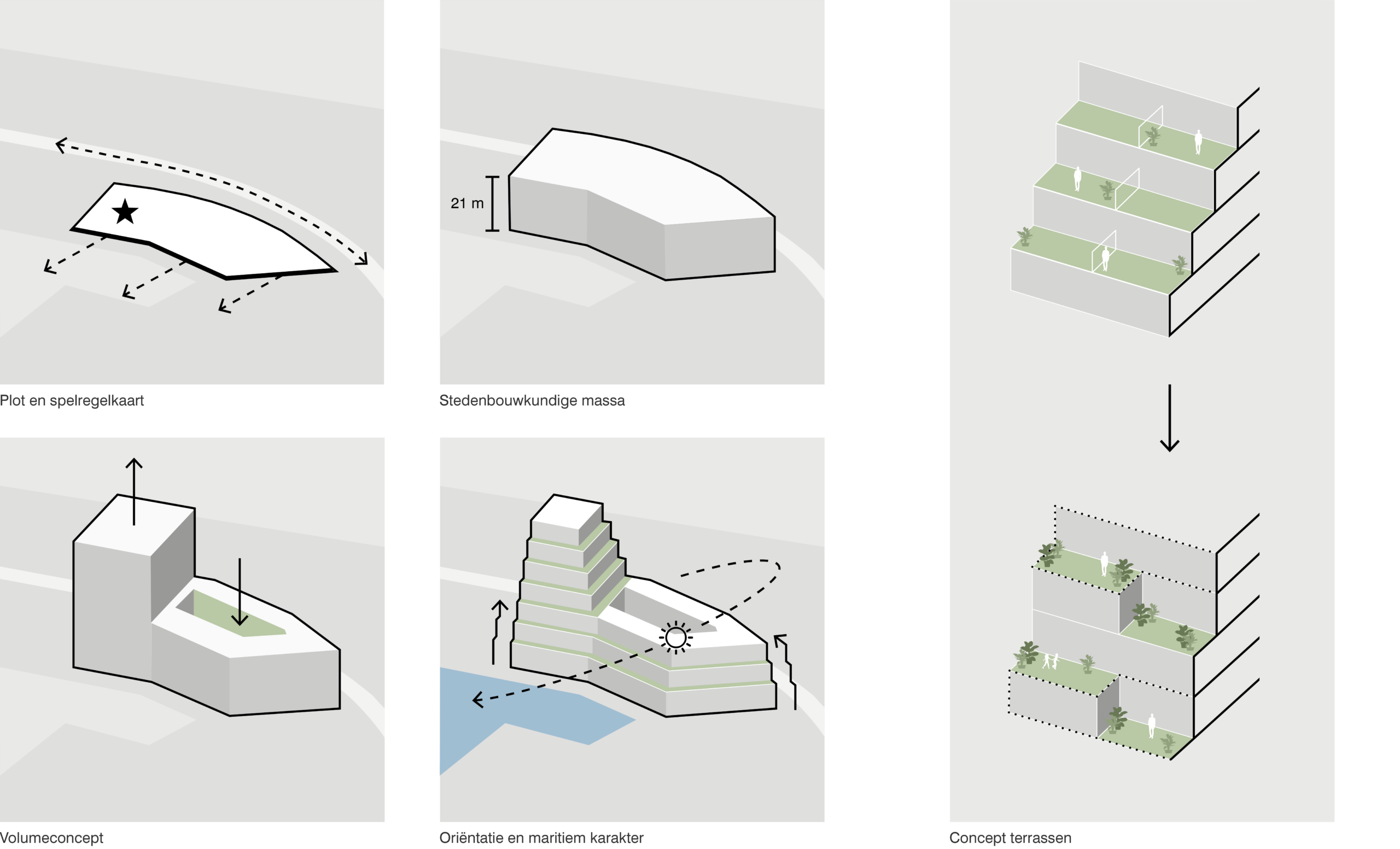 Plot en spelregelkaart

21 m

Stedenbouwkundige massa

Volumeconcept

Oriëntatie en maritiem karakter

Concept terrassen