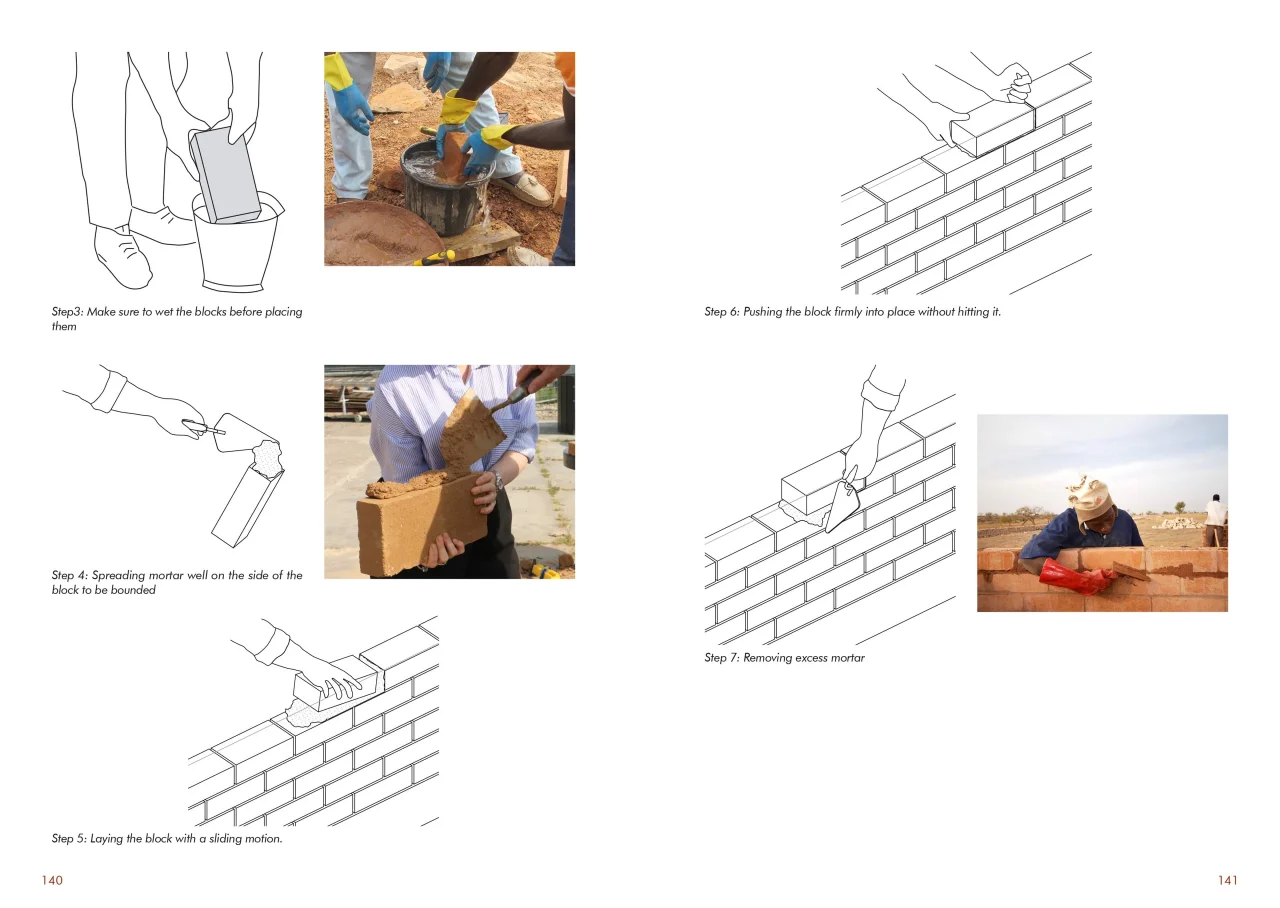 Step3: Make sure to wet the blocks before placing them

Step 4: Spreading mortar well on the side of the block to be bounded

Step 5: Laying the block with a sliding motion.

140

Step 6: Pushing the block firmly into place without hitting it.

Step 7: Removing excess mortar

141